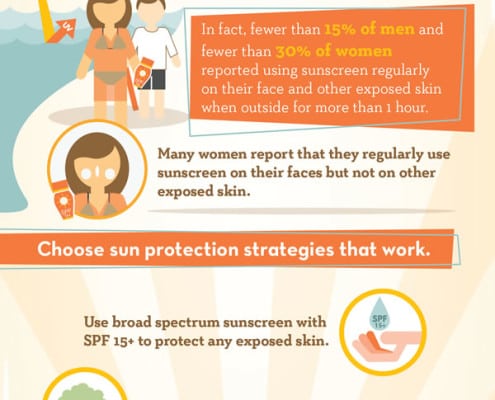 In fact, fewer than 15% of men and fewer than 30% of women reported using sunscreen regularly on their face and other exposed skin when outside for more than 1 hour.

Many women report that they regularly use sunscreen on their faces but not on other exposed skin.

Choose sun protection strategies that work.

Use broad spectrum sunscreen with SPF 15+ to protect any exposed skin.

SPF 15+